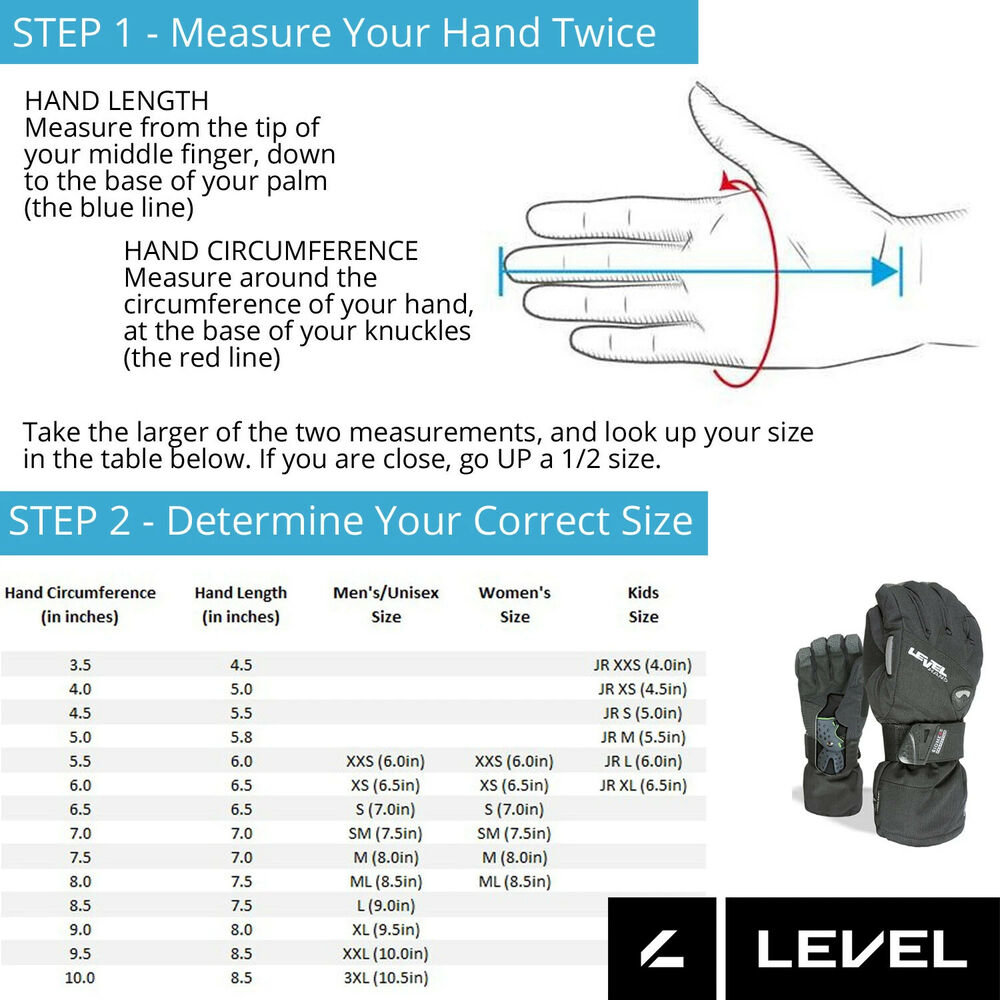 STEP 1 - Measure Your Hand Twice

HAND LENGTH
Measure from the tip of your middle finger, down to the base of your palm (the blue line)

HAND CIRCUMFERENCE
Measure around the circumference of your hand, at the base of your knuckles (the red line)

Take the larger of the two measurements, and look up your size in the table below. If you are close, go UP a 1/2 size.

STEP 2 - Determine Your Correct Size

| Hand Circumference (in inches) | Hand Length (in inches) | Men's/Unisex Size | Women's Size | Kids Size |
|---|---|---|---|---|
| 3.5 | 4.5 | | | JR XXS (4.0in) |
| 4.0 | 5.0 | | | JR XS (4.5in) |
| 4.5 | 5.5 | | | JR S (5.0in) |
| 5.0 | 5.8 | | | JR M (5.5in) |
| 5.5 | 6.0 | XXS (6.0in) | XXS (6.0in) | JR L (6.0in) |
| 6.0 | 6.5 | XS (6.5in) | XS (6.5in) | JR XL (6.5in) |
| 6.5 | 6.5 | S (7.0in) | S (7.0in) | |
| 7.0 | 7.0 | SM (7.5in) | SM (7.5in) | |
| 7.5 | 7.0 | M (8.0in) | M (8.0in) | |
| 8.0 | 7.5 | ML (8.5in) | ML (8.5in) | |
| 8.5 | 7.5 | L (9.0in) | | |
| 9.0 | 8.0 | XL (9.5in) | | |
| 9.5 | 8.5 | XXL (10.0in) | | |
| 10.0 | 8.5 | 3XL (10.5in) | | |

LEVEL

LEVEL